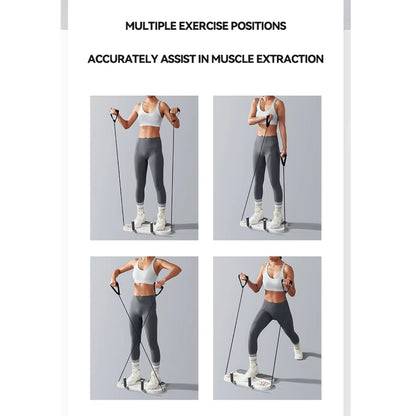 MULTIPLE EXERCISE POSITIONS

ACCURATELY ASSIST IN MUSCLE EXTRACTION